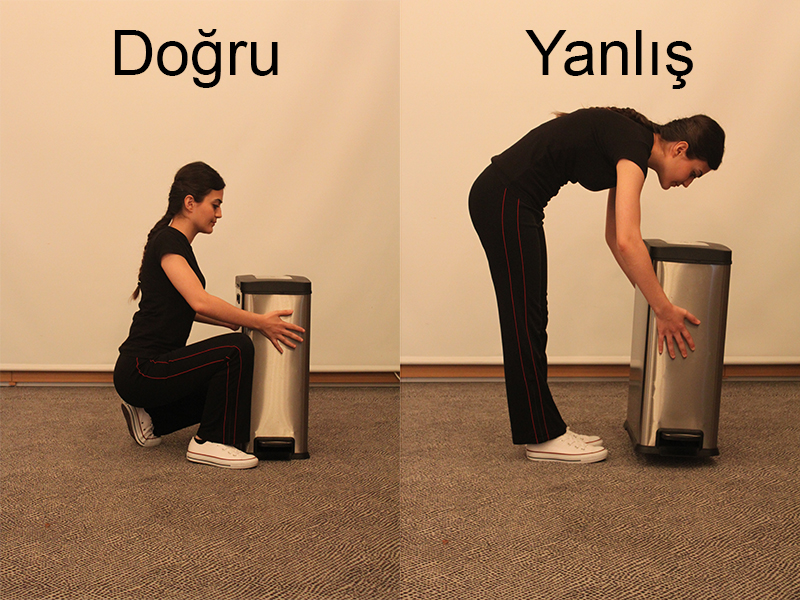 Doğru

Yanlış